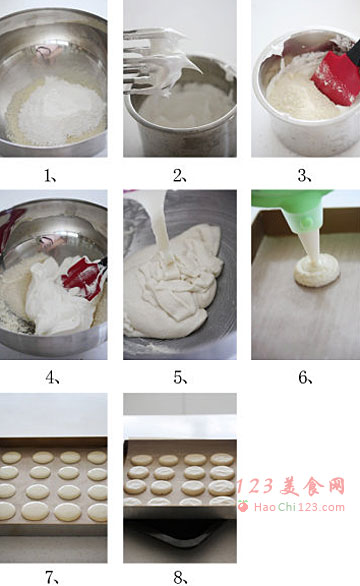 1、

2、

3、

4、

5、

6、

7、

8、

123美食网
HaoChi123.com